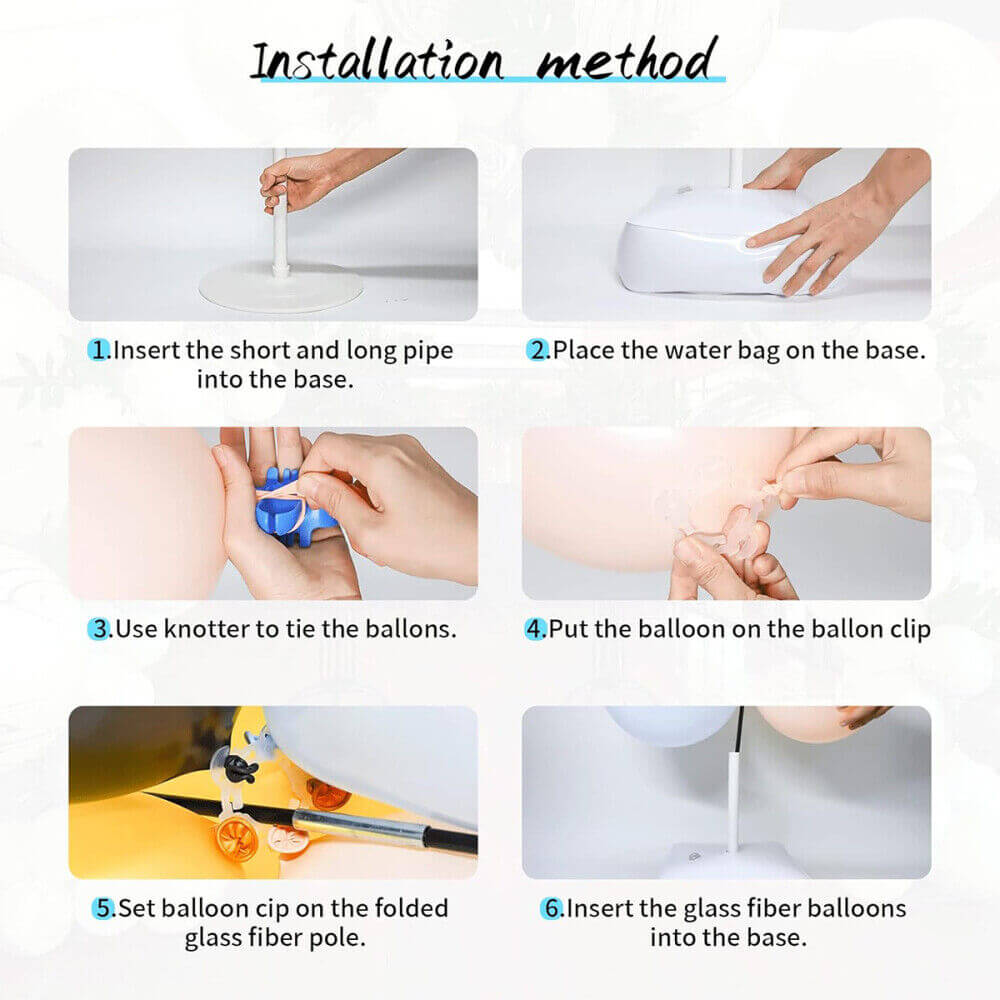 Installation method

1.Insert the short and long pipe into the base.

2.Place the water bag on the base.

3.Use knotter to tie the ballons.

4.Put the balloon on the ballon clip

5.Set balloon cip on the folded glass fiber pole.

6.Insert the glass fiber balloons into the base.